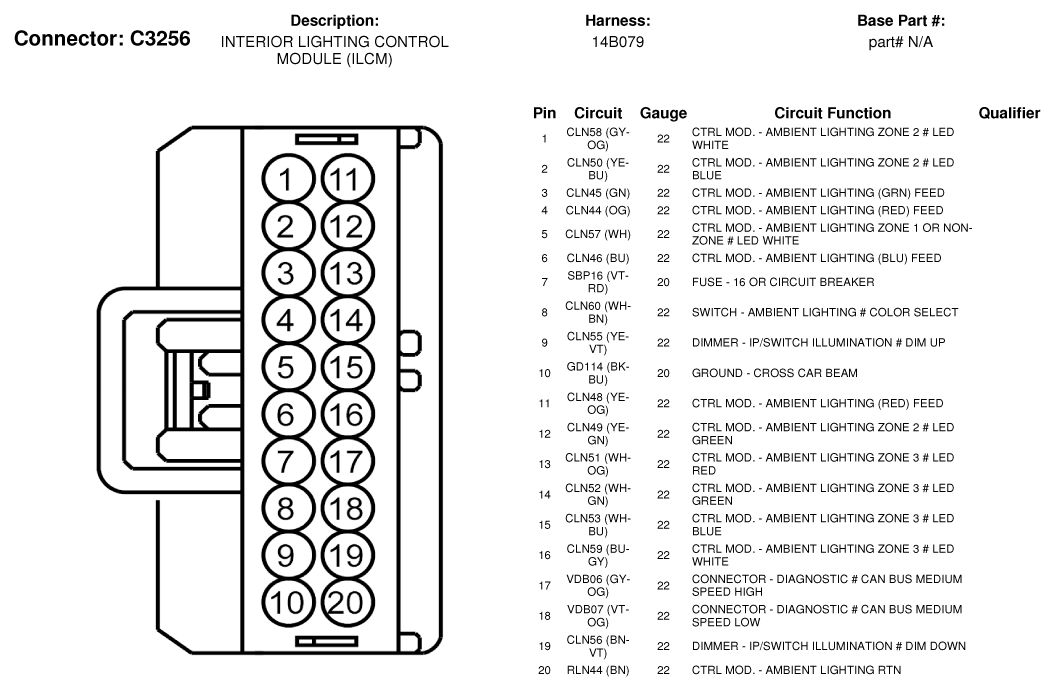 Connector: C3256

Description:
INTERIOR LIGHTING CONTROL MODULE (ILCM)

Harness:
14B079

Base Part #:
part# N/A

1 11
2 12
3 13
4 14
5 15
6 16
7 17
8 18
9 19
10 20

| Pin | Circuit | Gauge | Circuit Function | Qualifier |
|---|---|---|---|---|
| 1 | CLN58 (GY-OG) | 22 | CTRL MOD. - AMBIENT LIGHTING ZONE 2 # LED WHITE | |
| 2 | CLN50 (YE-BU) | 22 | CTRL MOD. - AMBIENT LIGHTING ZONE 2 # LED BLUE | |
| 3 | CLN45 (GN) | 22 | CTRL MOD. - AMBIENT LIGHTING (GRN) FEED | |
| 4 | CLN44 (OG) | 22 | CTRL MOD. - AMBIENT LIGHTING (RED) FEED | |
| 5 | CLN57 (WH) | 22 | CTRL MOD. - AMBIENT LIGHTING ZONE 1 OR NON-ZONE # LED WHITE | |
| 6 | CLN46 (BU) | 22 | CTRL MOD. - AMBIENT LIGHTING (BLU) FEED | |
| 7 | SBP16 (VT-RD) | 20 | FUSE - 16 OR CIRCUIT BREAKER | |
| 8 | CLN60 (WH-BN) | 22 | SWITCH - AMBIENT LIGHTING # COLOR SELECT | |
| 9 | CLN55 (YE-VT) | 22 | DIMMER - IP/SWITCH ILLUMINATION # DIM UP | |
| 10 | GD114 (BK-BU) | 20 | GROUND - CROSS CAR BEAM | |
| 11 | CLN48 (YE-OG) | 22 | CTRL MOD. - AMBIENT LIGHTING (RED) FEED | |
| 12 | CLN49 (YE-GN) | 22 | CTRL MOD. - AMBIENT LIGHTING ZONE 2 # LED GREEN | |
| 13 | CLN51 (WH-OG) | 22 | CTRL MOD. - AMBIENT LIGHTING ZONE 3 # LED RED | |
| 14 | CLN52 (WH-GN) | 22 | CTRL MOD. - AMBIENT LIGHTING ZONE 3 # LED GREEN | |
| 15 | CLN53 (WH-BU) | 22 | CTRL MOD. - AMBIENT LIGHTING ZONE 3 # LED BLUE | |
| 16 | CLN59 (BU-GY) | 22 | CTRL MOD. - AMBIENT LIGHTING ZONE 3 # LED WHITE | |
| 17 | VDB06 (GY-OG) | 22 | CONNECTOR - DIAGNOSTIC # CAN BUS MEDIUM SPEED HIGH | |
| 18 | VDB07 (VT-OG) | 22 | CONNECTOR - DIAGNOSTIC # CAN BUS MEDIUM SPEED LOW | |
| 19 | CLN56 (BN-VT) | 22 | DIMMER - IP/SWITCH ILLUMINATION # DIM DOWN | |
| 20 | RLN44 (BN) | 22 | CTRL MOD. - AMBIENT LIGHTING RTN | |