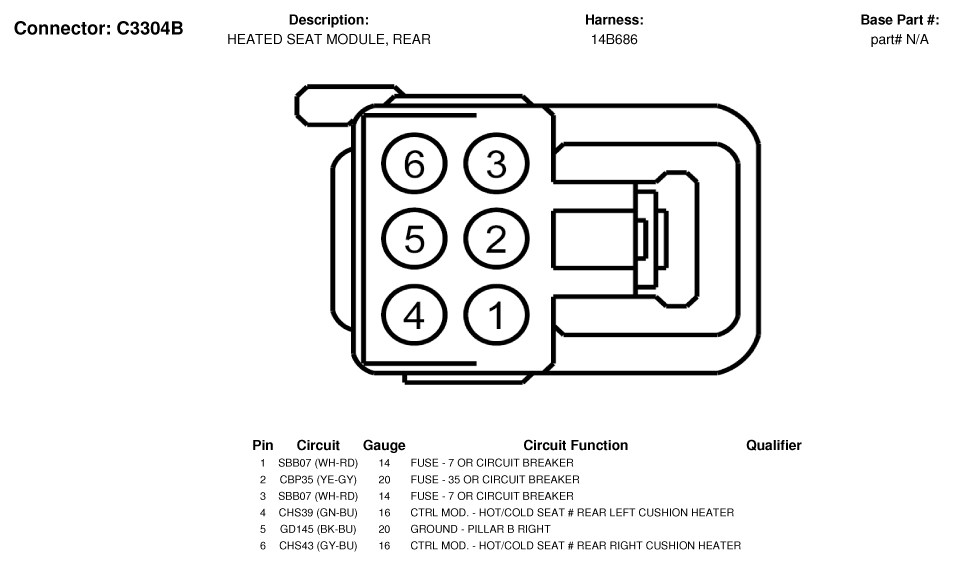 Connector: C3304B

Description:
HEATED SEAT MODULE, REAR

Harness:
14B686

Base Part #:
part# N/A

6 3
5 2
4 1

| Pin | Circuit | Gauge | Circuit Function | Qualifier |
|---|---|---|---|---|
| 1 | SBB07 (WH-RD) | 14 | FUSE - 7 OR CIRCUIT BREAKER | |
| 2 | CBP35 (YE-GY) | 20 | FUSE - 35 OR CIRCUIT BREAKER | |
| 3 | SBB07 (WH-RD) | 14 | FUSE - 7 OR CIRCUIT BREAKER | |
| 4 | CHS39 (GN-BU) | 16 | CTRL MOD. - HOT/COLD SEAT # REAR LEFT CUSHION HEATER | |
| 5 | GD145 (BK-BU) | 20 | GROUND - PILLAR B RIGHT | |
| 6 | CHS43 (GY-BU) | 16 | CTRL MOD. - HOT/COLD SEAT # REAR RIGHT CUSHION HEATER | |