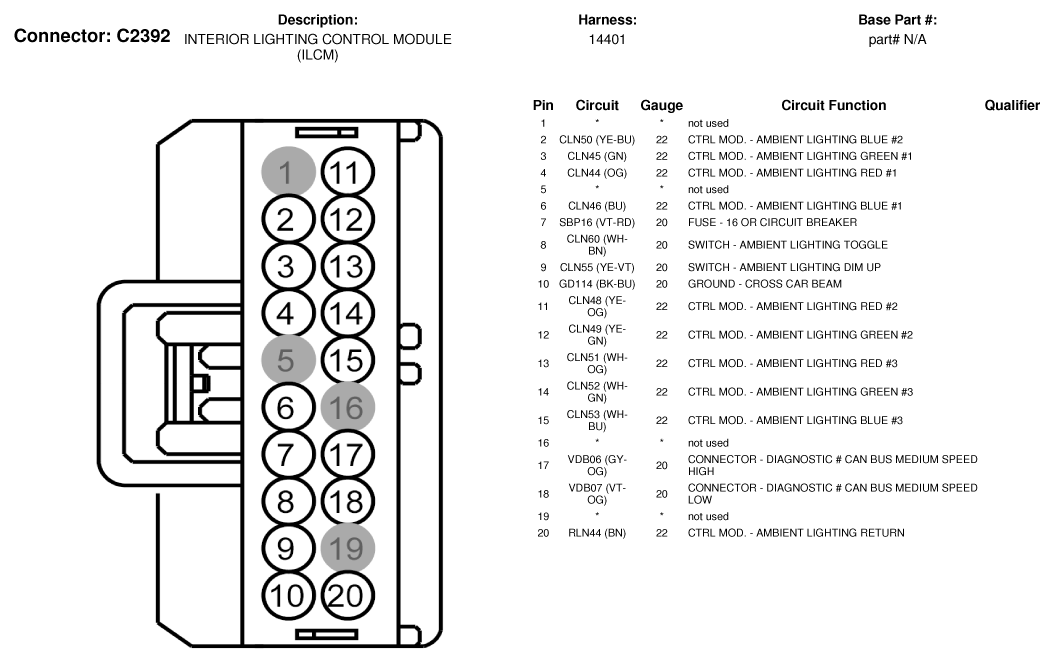 Connector: C2392

Description:
INTERIOR LIGHTING CONTROL MODULE (ILCM)

Harness:
14401

Base Part #:
part# N/A

1 11
2 12
3 13
4 14
5 15
6 16
7 17
8 18
9 19
10 20

| Pin | Circuit | Gauge | Circuit Function | Qualifier |
|---|---|---|---|---|
| 1 | * | * | not used | |
| 2 | CLN50 (YE-BU) | 22 | CTRL MOD. - AMBIENT LIGHTING BLUE #2 | |
| 3 | CLN45 (GN) | 22 | CTRL MOD. - AMBIENT LIGHTING GREEN #1 | |
| 4 | CLN44 (OG) | 22 | CTRL MOD. - AMBIENT LIGHTING RED #1 | |
| 5 | * | * | not used | |
| 6 | CLN46 (BU) | 22 | CTRL MOD. - AMBIENT LIGHTING BLUE #1 | |
| 7 | SBP16 (VT-RD) | 20 | FUSE - 16 OR CIRCUIT BREAKER | |
| 8 | CLN60 (WH-BN) | 20 | SWITCH - AMBIENT LIGHTING TOGGLE | |
| 9 | CLN55 (YE-VT) | 20 | SWITCH - AMBIENT LIGHTING DIM UP | |
| 10 | GD114 (BK-BU) | 20 | GROUND - CROSS CAR BEAM | |
| 11 | CLN48 (YE-OG) | 22 | CTRL MOD. - AMBIENT LIGHTING RED #2 | |
| 12 | CLN49 (YE-GN) | 22 | CTRL MOD. - AMBIENT LIGHTING GREEN #2 | |
| 13 | CLN51 (WH-OG) | 22 | CTRL MOD. - AMBIENT LIGHTING RED #3 | |
| 14 | CLN52 (WH-GN) | 22 | CTRL MOD. - AMBIENT LIGHTING GREEN #3 | |
| 15 | CLN53 (WH-BU) | 22 | CTRL MOD. - AMBIENT LIGHTING BLUE #3 | |
| 16 | * | * | not used | |
| 17 | VDB06 (GY-OG) | 20 | CONNECTOR - DIAGNOSTIC # CAN BUS MEDIUM SPEED HIGH | |
| 18 | VDB07 (VT-OG) | 20 | CONNECTOR - DIAGNOSTIC # CAN BUS MEDIUM SPEED LOW | |
| 19 | * | * | not used | |
| 20 | RLN44 (BN) | 22 | CTRL MOD. - AMBIENT LIGHTING RETURN | |