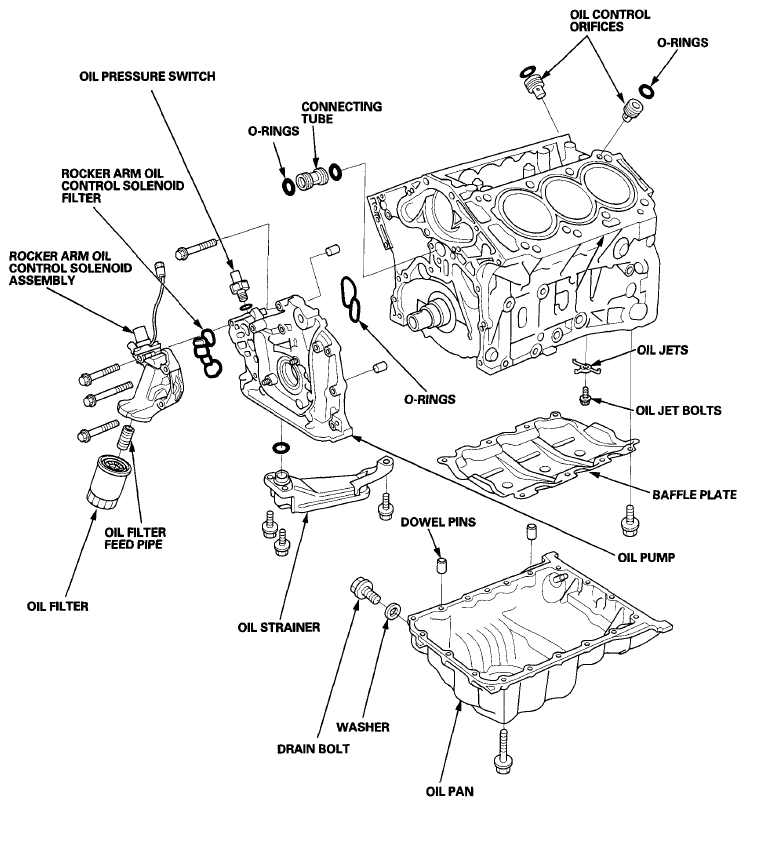 OIL CONTROL ORIFICES

O-RINGS

OIL PRESSURE SWITCH

CONNECTING TUBE

O-RINGS

ROCKER ARM OIL CONTROL SOLENOID FILTER

ROCKER ARM OIL CONTROL SOLENOID ASSEMBLY

O-RINGS

OIL JETS

OIL JET BOLTS

BAFFLE PLATE

OIL FILTER FEED PIPE

DOWEL PINS

OIL PUMP

OIL FILTER

OIL STRAINER

WASHER

DRAIN BOLT

OIL PAN