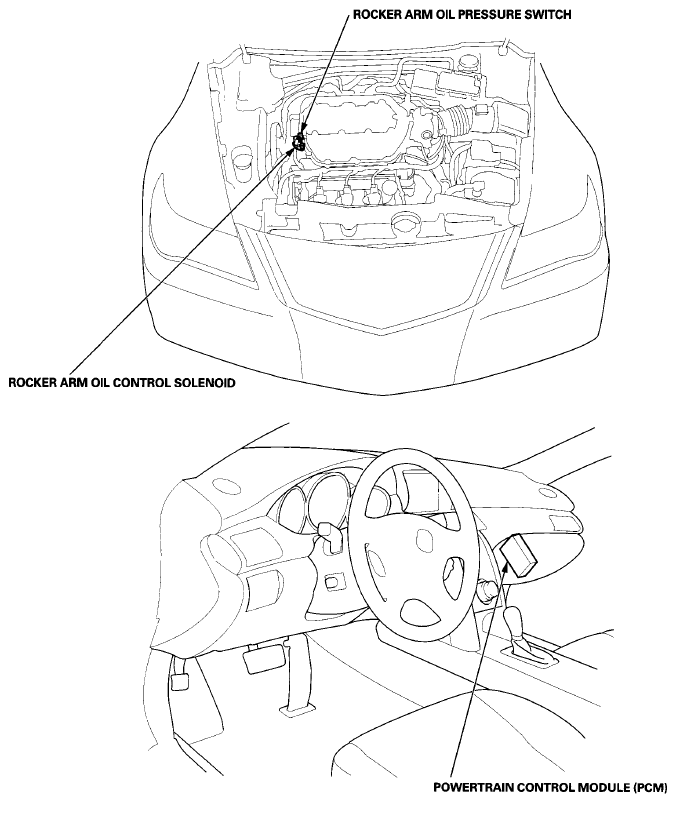 ROCKER ARM OIL PRESSURE SWITCH

ROCKER ARM OIL CONTROL SOLENOID

POWERTRAIN CONTROL MODULE (PCM)