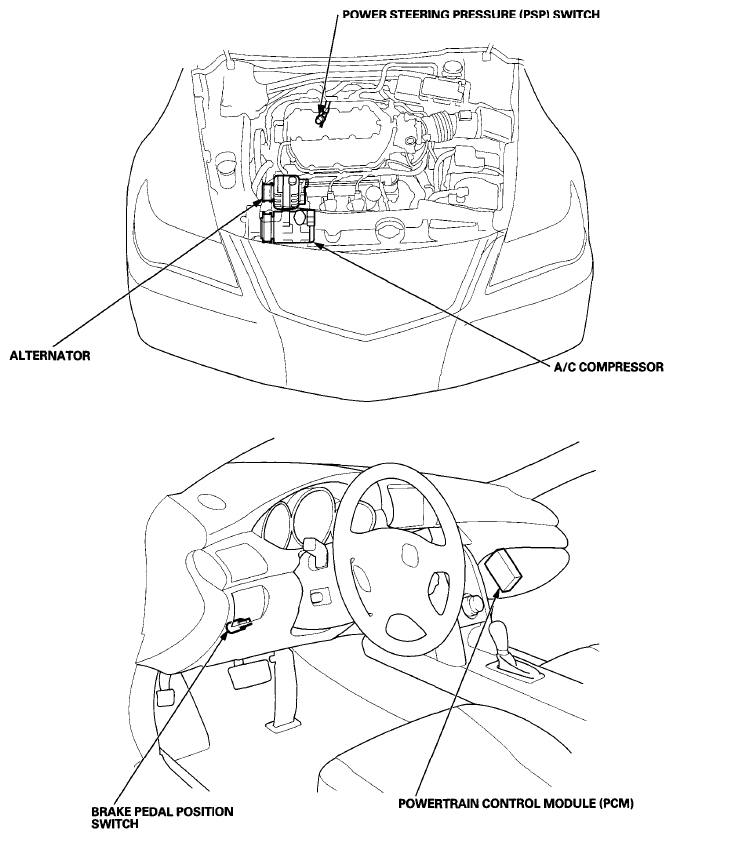 POWER STEERING PRESSURE (PSP) SWITCH

ALTERNATOR

A/C COMPRESSOR

BRAKE PEDAL POSITION SWITCH

POWERTRAIN CONTROL MODULE (PCM)