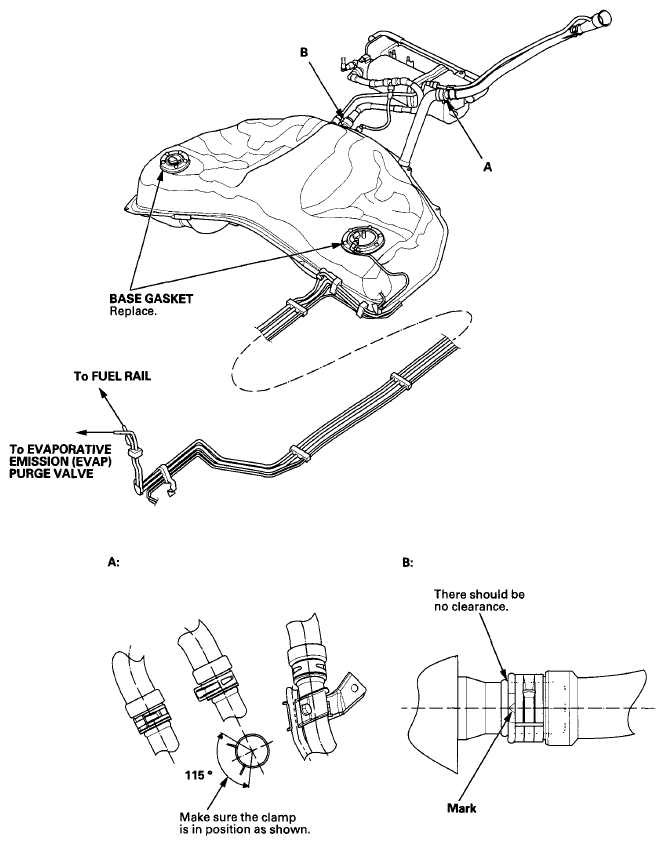 B

A

BASE GASKET
Replace.

To FUEL RAIL

To EVAPORATIVE EMISSION (EVAP) PURGE VALVE

A:

115 °

Make sure the clamp is in position as shown.

B:

There should be no clearance.

Mark