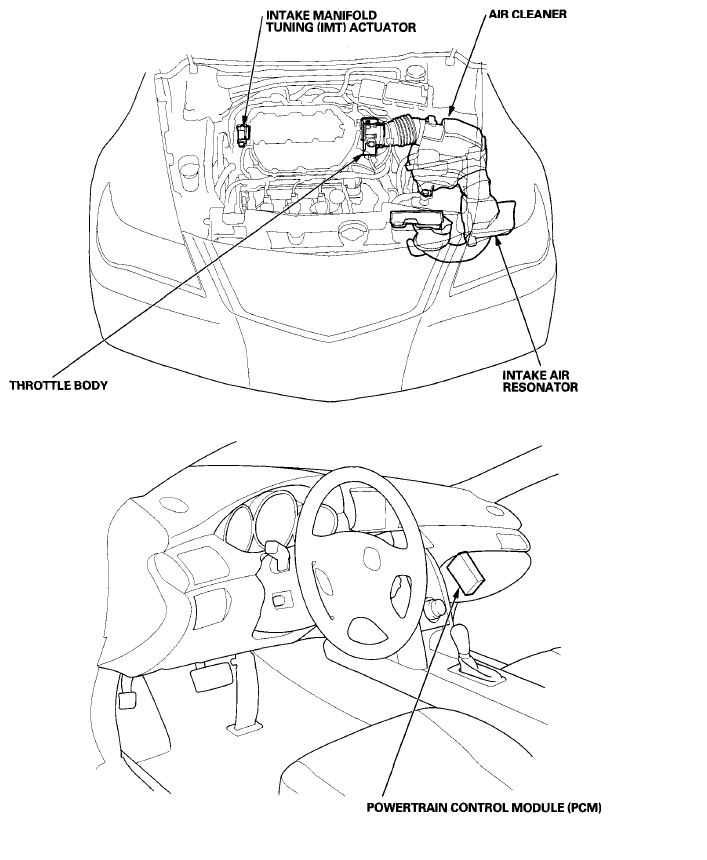 INTAKE MANIFOLD TUNING (IMT) ACTUATOR

AIR CLEANER

THROTTLE BODY

INTAKE AIR RESONATOR

POWERTRAIN CONTROL MODULE (PCM)