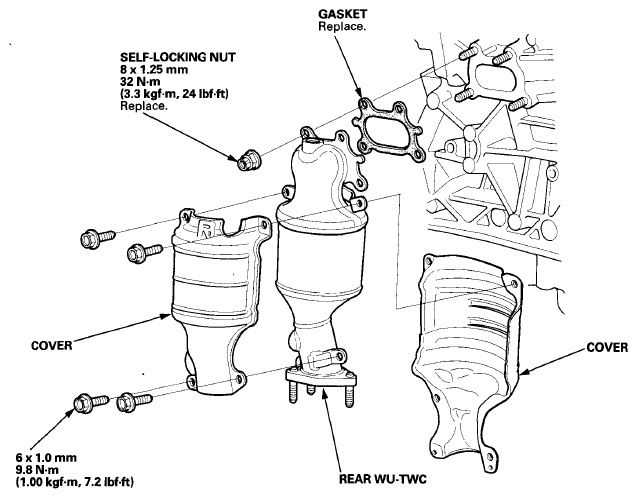 GASKET
Replace.

SELF-LOCKING NUT
8 x 1.25 mm
32 N·m
(3.3 kgf·m, 24 lbf·ft)
Replace.

COVER

COVER

6 x 1.0 mm
9.8 N·m
(1.00 kgf·m, 7.2 lbf·ft)

REAR WU-TWC