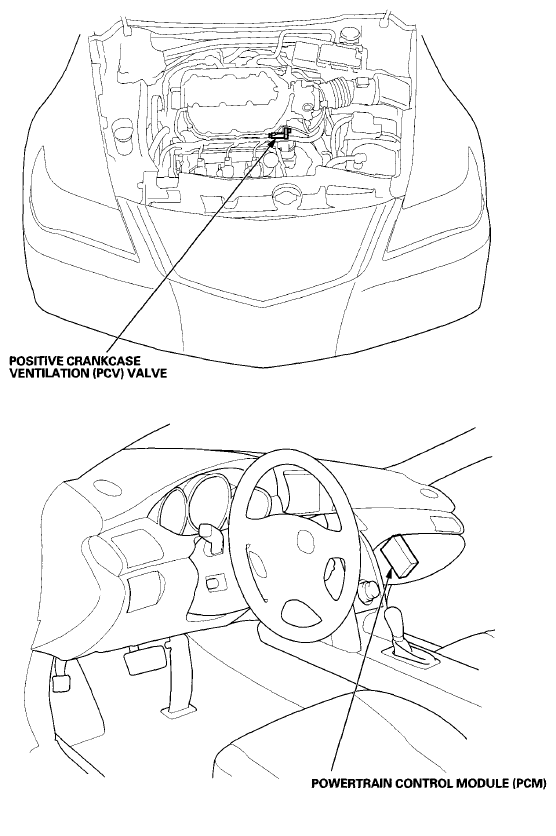 POSITIVE CRANKCASE VENTILATION (PCV) VALVE

POWERTRAIN CONTROL MODULE (PCM)