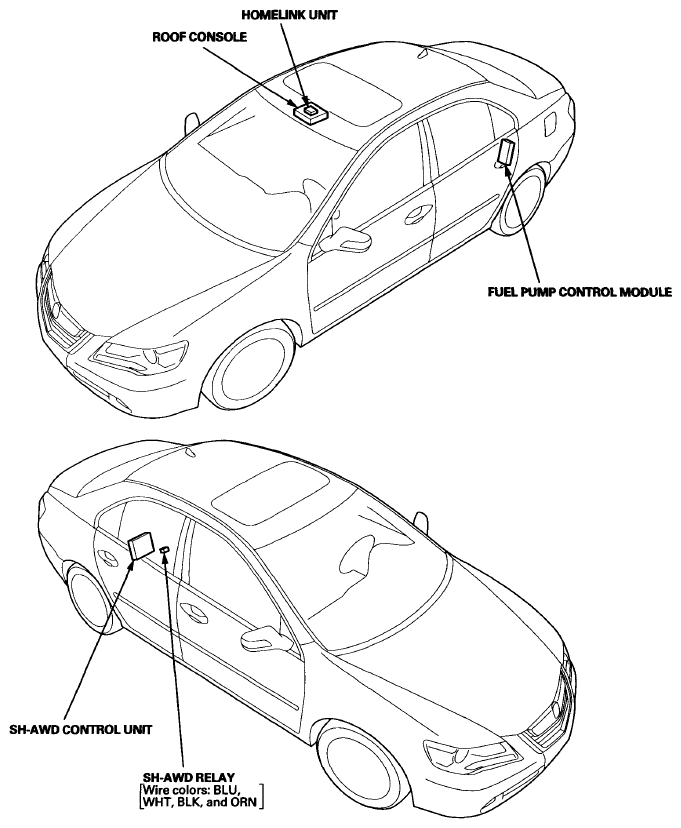 HOMELINK UNIT
ROOF CONSOLE
FUEL PUMP CONTROL MODULE
SH-AWD CONTROL UNIT
SH-AWD RELAY
[Wire colors: BLU, WHT, BLK, and ORN]