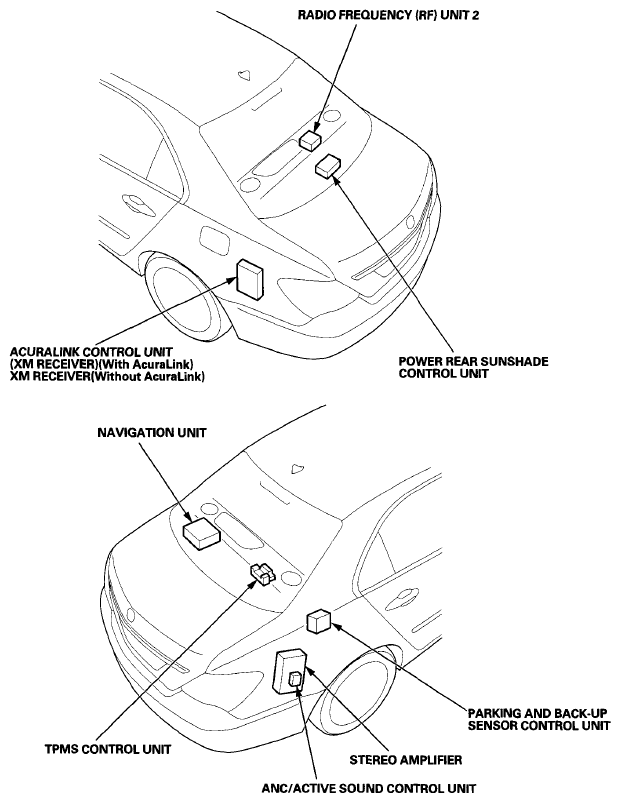 RADIO FREQUENCY (RF) UNIT 2

ACURALINK CONTROL UNIT (XM RECEIVER)(With AcuraLink) XM RECEIVER(Without AcuraLink)

POWER REAR SUNSHADE CONTROL UNIT

NAVIGATION UNIT

PARKING AND BACK-UP SENSOR CONTROL UNIT

TPMS CONTROL UNIT

STEREO AMPLIFIER

ANC/ACTIVE SOUND CONTROL UNIT