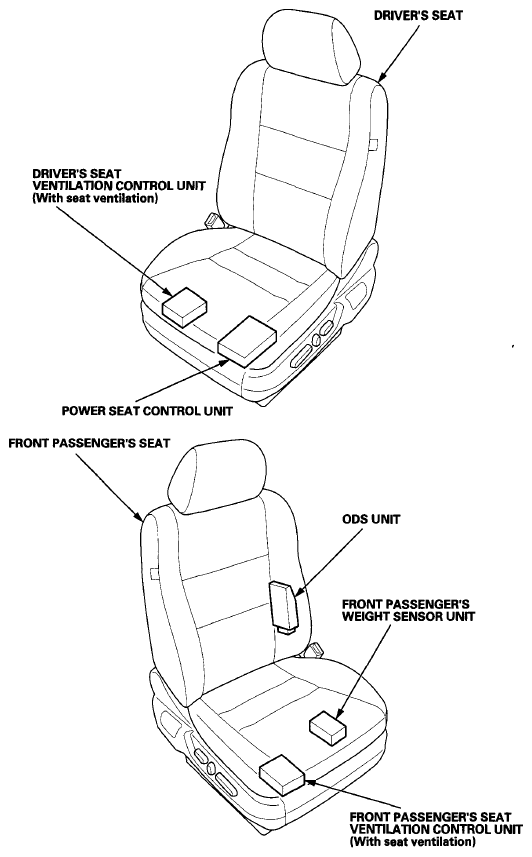 DRIVER'S SEAT

DRIVER'S SEAT
VENTILATION CONTROL UNIT
(With seat ventilation)

POWER SEAT CONTROL UNIT

FRONT PASSENGER'S SEAT

ODS UNIT

FRONT PASSENGER'S
WEIGHT SENSOR UNIT

FRONT PASSENGER'S SEAT
VENTILATION CONTROL UNIT
(With seat ventilation)