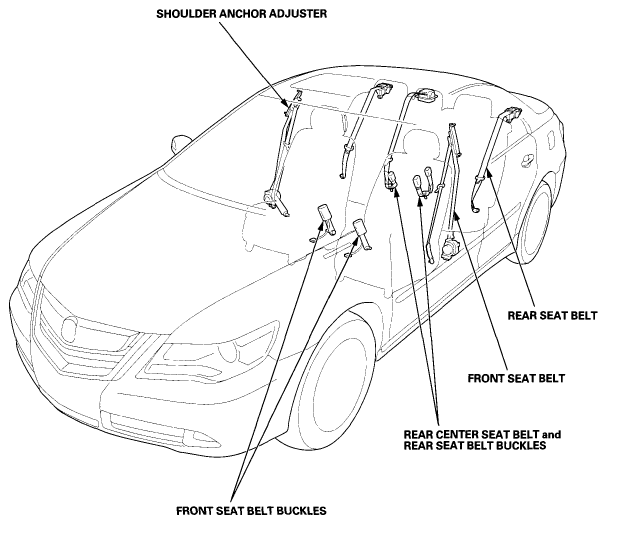 SHOULDER ANCHOR ADJUSTER

REAR SEAT BELT

FRONT SEAT BELT

REAR CENTER SEAT BELT and
REAR SEAT BELT BUCKLES

FRONT SEAT BELT BUCKLES