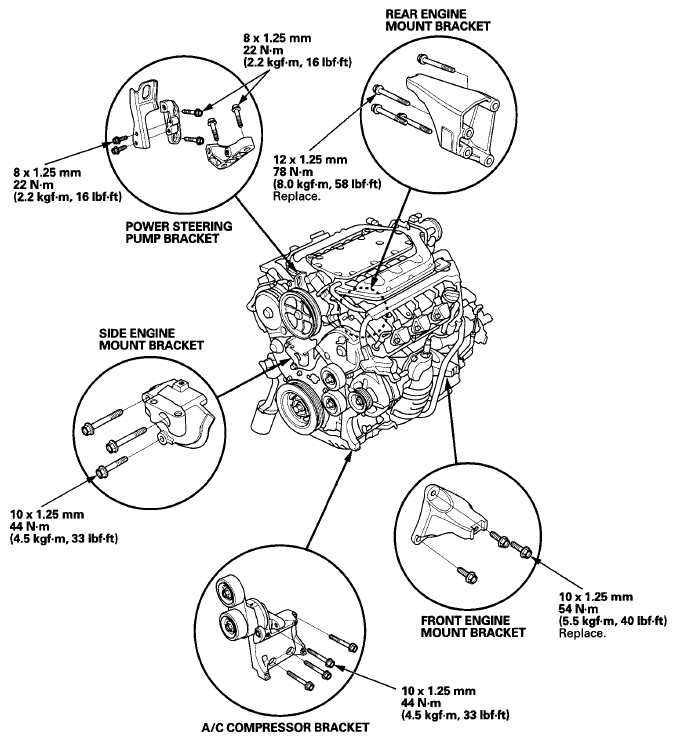 8 x 1.25 mm
22 N·m
(2.2 kgf·m, 16 lbf·ft)

REAR ENGINE
MOUNT BRACKET

8 x 1.25 mm
22 N·m
(2.2 kgf·m, 16 lbf·ft)

12 x 1.25 mm
78 N·m
(8.0 kgf·m, 58 lbf·ft)
Replace.

POWER STEERING
PUMP BRACKET

SIDE ENGINE
MOUNT BRACKET

10 x 1.25 mm
44 N·m
(4.5 kgf·m, 33 lbf·ft)

10 x 1.25 mm
54 N·m
(5.5 kgf·m, 40 lbf·ft)
Replace.

FRONT ENGINE
MOUNT BRACKET

10 x 1.25 mm
44 N·m
(4.5 kgf·m, 33 lbf·ft)

A/C COMPRESSOR BRACKET