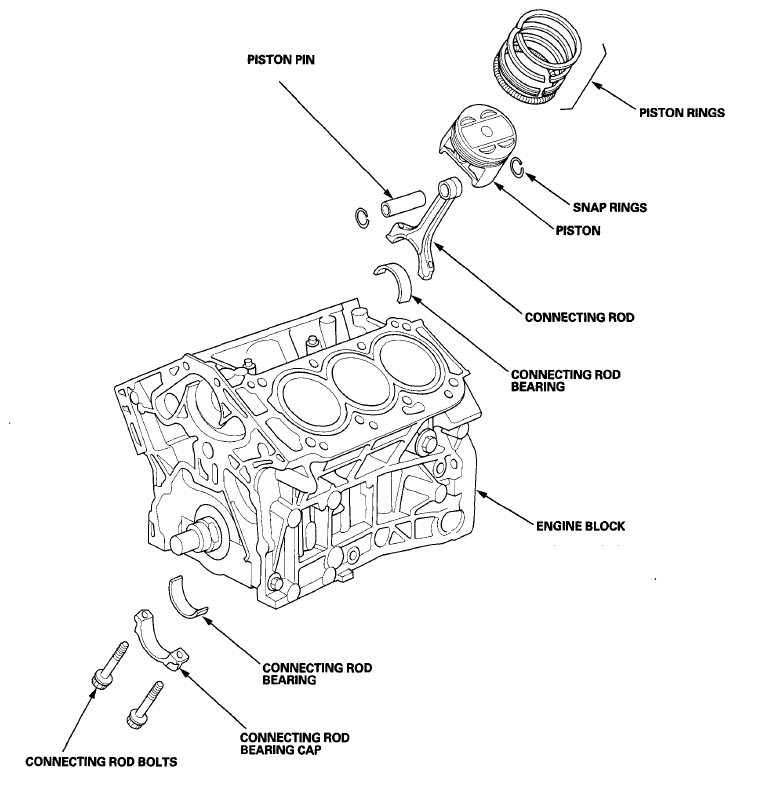 PISTON PIN

PISTON RINGS

SNAP RINGS

PISTON

CONNECTING ROD

CONNECTING ROD BEARING

ENGINE BLOCK

CONNECTING ROD BEARING

CONNECTING ROD BEARING CAP

CONNECTING ROD BOLTS