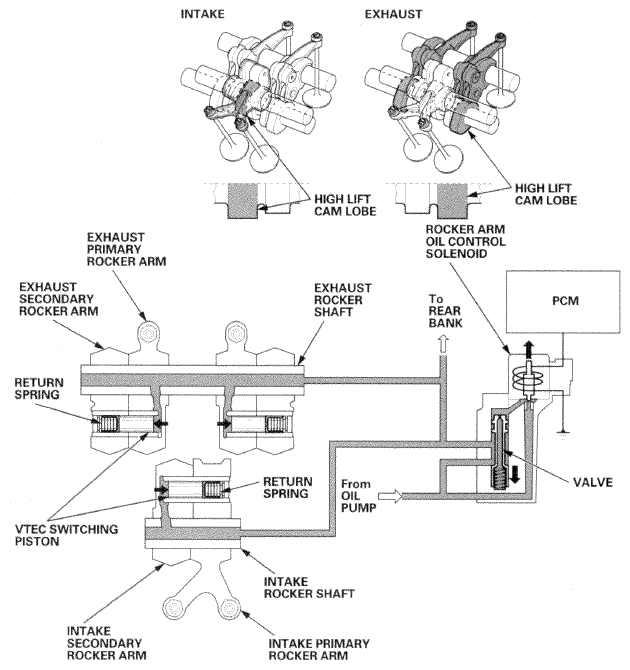 INTAKE

EXHAUST

HIGH LIFT CAM LOBE

HIGH LIFT CAM LOBE

ROCKER ARM OIL CONTROL SOLENOID

EXHAUST PRIMARY ROCKER ARM

EXHAUST SECONDARY ROCKER ARM

EXHAUST ROCKER SHAFT

To REAR BANK

PCM

RETURN SPRING

RETURN SPRING

From OIL PUMP

VALVE

VTEC SWITCHING PISTON

INTAKE ROCKER SHAFT

INTAKE SECONDARY ROCKER ARM

INTAKE PRIMARY ROCKER ARM