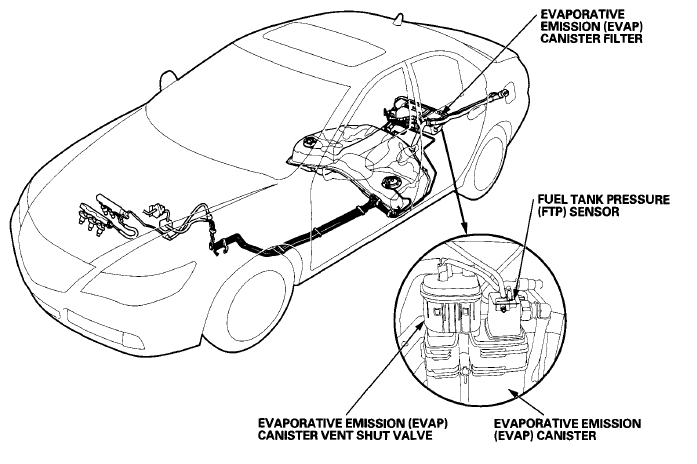 EVAPORATIVE EMISSION (EVAP) CANISTER FILTER

FUEL TANK PRESSURE (FTP) SENSOR

EVAPORATIVE EMISSION (EVAP) CANISTER VENT SHUT VALVE

EVAPORATIVE EMISSION (EVAP) CANISTER