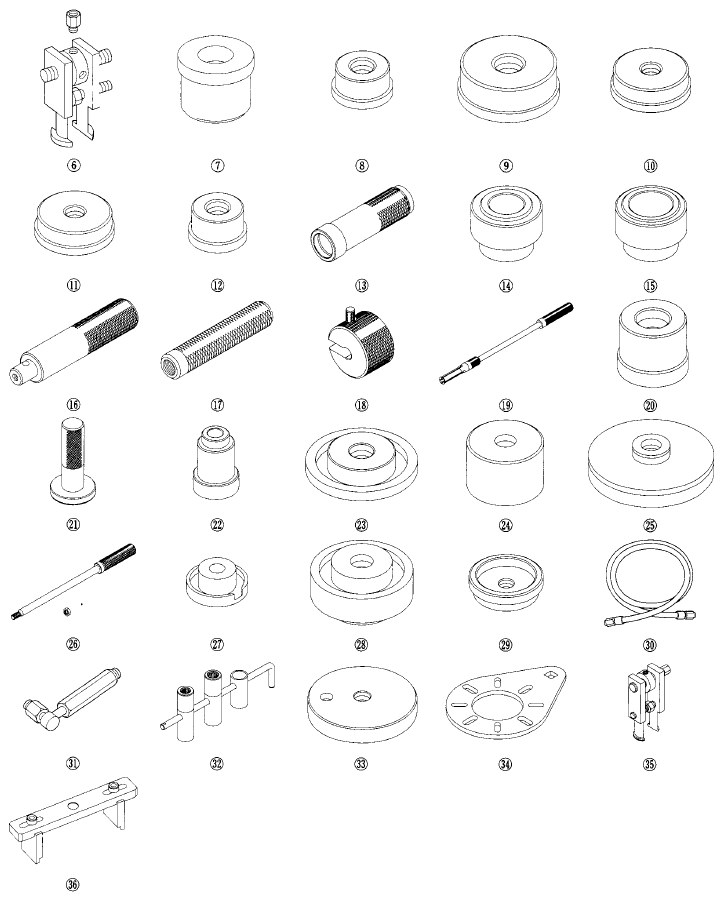 ⑥ ⑦ ⑧ ⑨ ⑩

⑪ ⑫ ⑬ ⑭ ⑮

⑯ ⑰ ⑱ ⑲ ⑳

㉑ ㉒ ㉓ ㉔ ㉕

㉖ ㉗ ㉘ ㉙ ㉚

㉛ ㉜ ㉝ ㉞ ㉟

㊱