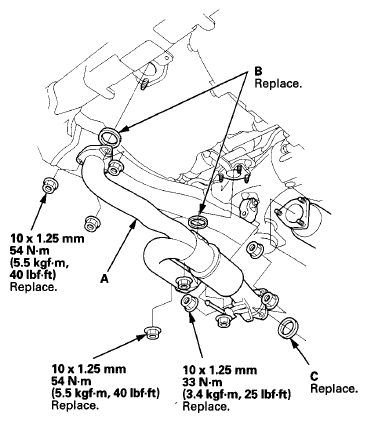 B
Replace.

10 x 1.25 mm
54 N·m
(5.5 kgf·m,
40 lbf·ft)
Replace.

A

10 x 1.25 mm
54 N·m
(5.5 kgf·m, 40 lbf·ft)
Replace.

10 x 1.25 mm
33 N·m
(3.4 kgf·m, 25 lbf·ft)
Replace.

C
Replace.