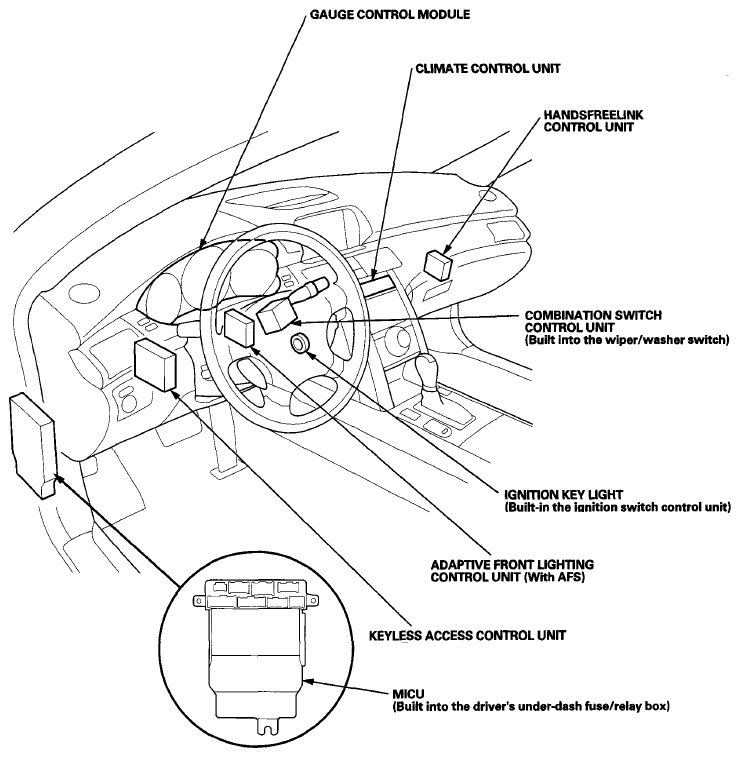 GAUGE CONTROL MODULE

CLIMATE CONTROL UNIT

HANDSFREELINK CONTROL UNIT

COMBINATION SWITCH CONTROL UNIT
(Built into the wiper/washer switch)

IGNITION KEY LIGHT
(Built-in the ignition switch control unit)

ADAPTIVE FRONT LIGHTING CONTROL UNIT (With AFS)

KEYLESS ACCESS CONTROL UNIT

MICU
(Built into the driver's under-dash fuse/relay box)