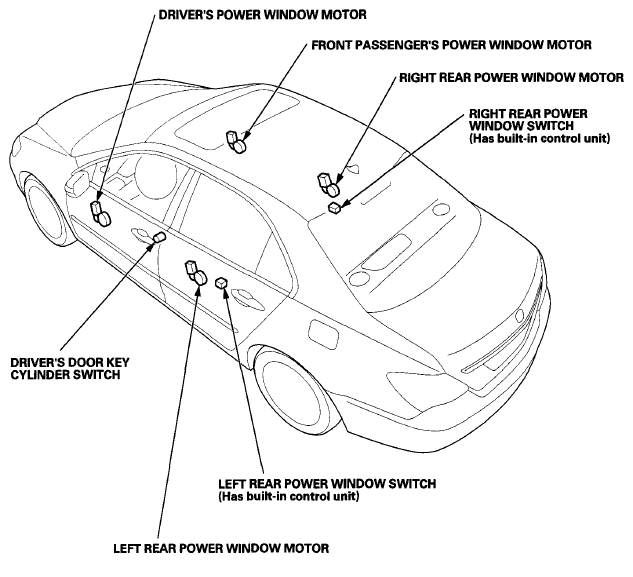 DRIVER'S POWER WINDOW MOTOR

FRONT PASSENGER'S POWER WINDOW MOTOR

RIGHT REAR POWER WINDOW MOTOR

RIGHT REAR POWER WINDOW SWITCH
(Has built-in control unit)

DRIVER'S DOOR KEY CYLINDER SWITCH

LEFT REAR POWER WINDOW SWITCH
(Has built-in control unit)

LEFT REAR POWER WINDOW MOTOR