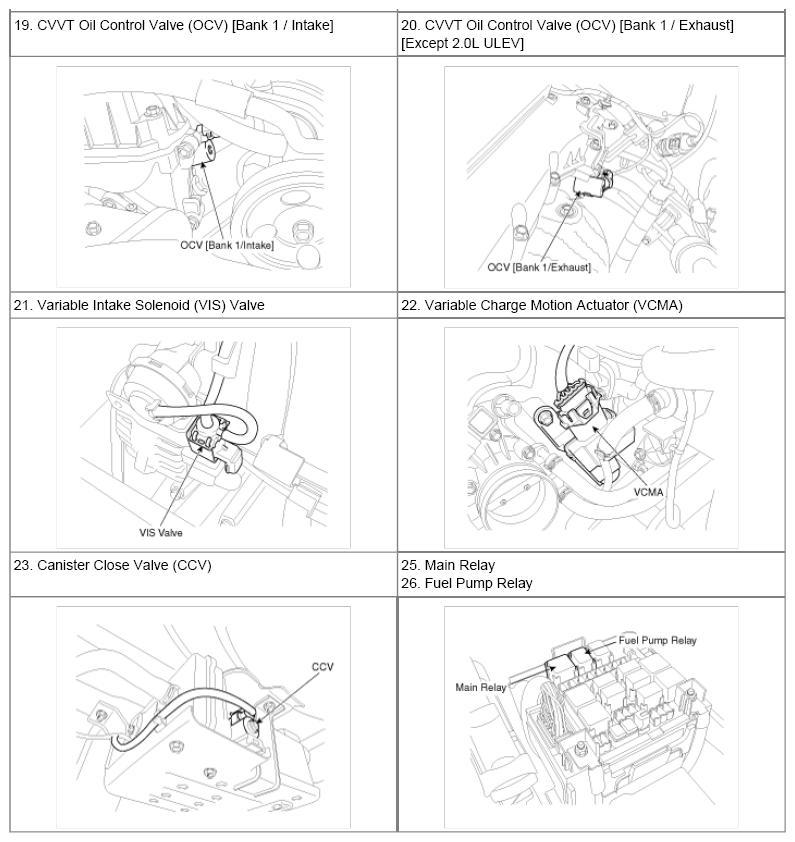 | 19. CVVT Oil Control Valve (OCV) [Bank 1 / Intake] | 20. CVVT Oil Control Valve (OCV) [Bank 1 / Exhaust] [Except 2.0L ULEV] |
|---|---|
| OCV [Bank 1/Intake] | OCV [Bank 1/Exhaust] |
| 21. Variable Intake Solenoid (VIS) Valve | 22. Variable Charge Motion Actuator (VCMA) |
| VIS Valve | VCMA |
| 23. Canister Close Valve (CCV) | 25. Main Relay 26. Fuel Pump Relay |
| CCV | Fuel Pump Relay Main Relay |