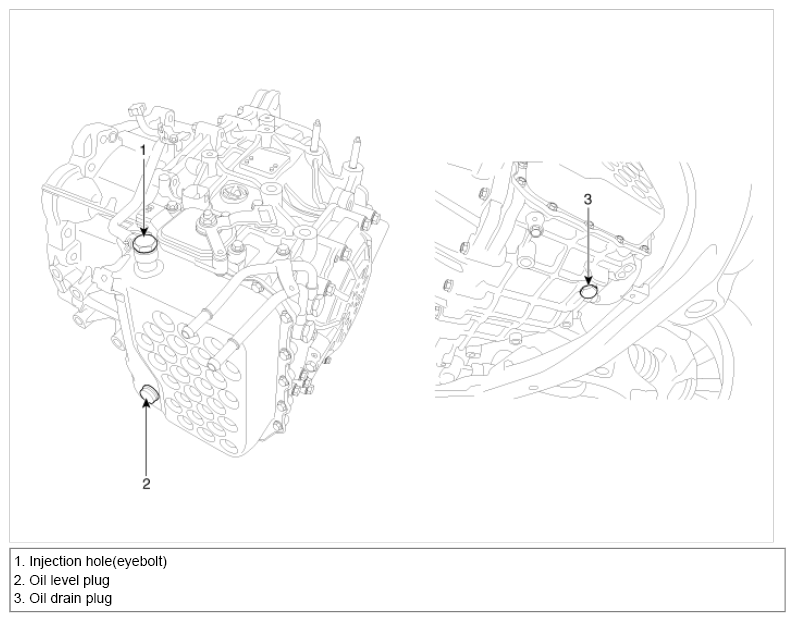 1

2

3

1. Injection hole(eyebolt)
2. Oil level plug
3. Oil drain plug