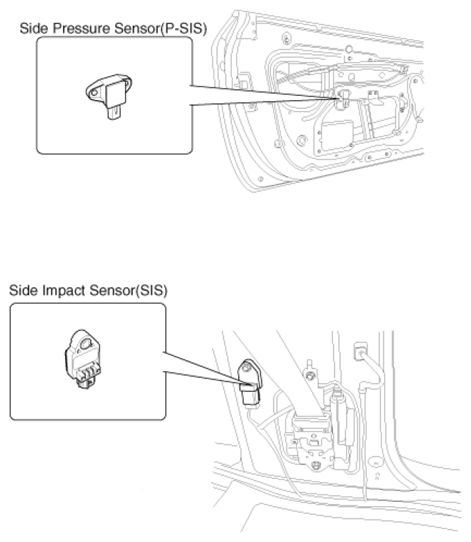 Side Pressure Sensor(P-SIS)

Side Impact Sensor(SIS)