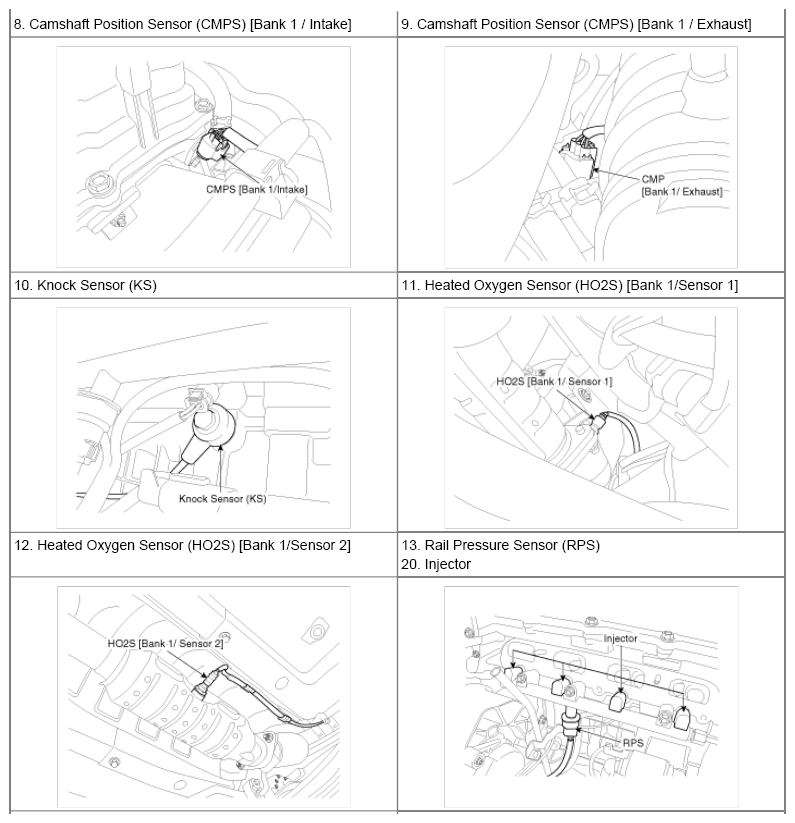 | 8. Camshaft Position Sensor (CMPS) [Bank 1 / Intake] | 9. Camshaft Position Sensor (CMPS) [Bank 1 / Exhaust] |
|---|---|
| CMPS [Bank 1/Intake] | CMP [Bank 1/ Exhaust] |
| 10. Knock Sensor (KS) | 11. Heated Oxygen Sensor (HO2S) [Bank 1/Sensor 1] |
| Knock Sensor (KS) | HO2S [Bank 1/ Sensor 1] |
| 12. Heated Oxygen Sensor (HO2S) [Bank 1/Sensor 2] | 13. Rail Pressure Sensor (RPS) 20. Injector |
| HO2S [Bank 1/ Sensor 2] | Injector RPS |