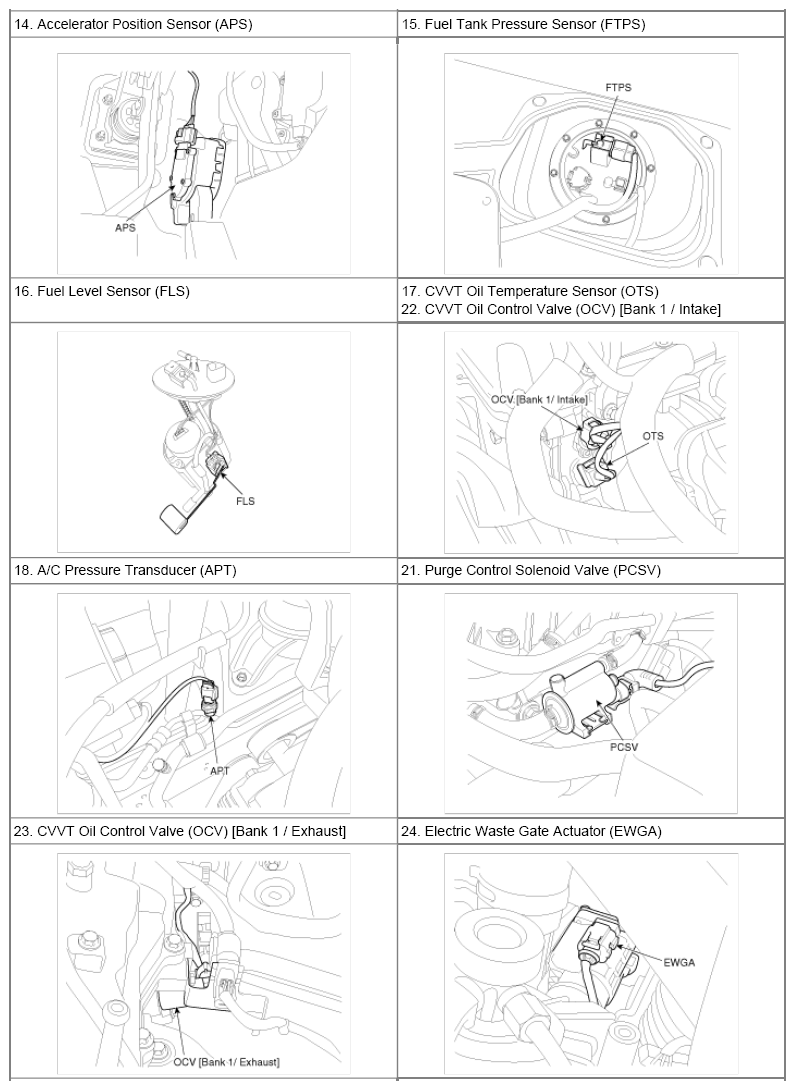 | 14. Accelerator Position Sensor (APS) | 15. Fuel Tank Pressure Sensor (FTPS) |
|---|---|
| APS | FTPS |
| 16. Fuel Level Sensor (FLS) | 17. CVVT Oil Temperature Sensor (OTS) 22. CVVT Oil Control Valve (OCV) [Bank 1 / Intake] |
| FLS | OCV [Bank 1/ Intake] OTS |
| 18. A/C Pressure Transducer (APT) | 21. Purge Control Solenoid Valve (PCSV) |
| APT | PCSV |
| 23. CVVT Oil Control Valve (OCV) [Bank 1 / Exhaust] | 24. Electric Waste Gate Actuator (EWGA) |
| OCV [Bank 1/ Exhaust] | EWGA |