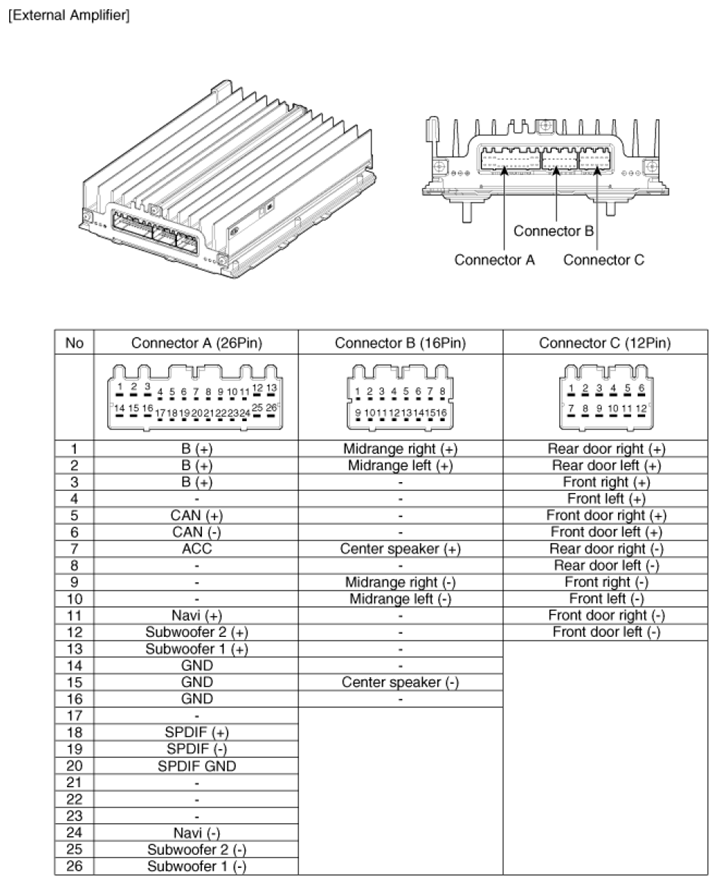 [External Amplifier]

Connector B
Connector A
Connector C

| No | Connector A (26Pin) | Connector B (16Pin) | Connector C (12Pin) |
|---|---|---|---|
| | 1 2 3 4 5 6 7 8 9 10 11 12 13 14 15 16 17 18 19 20 21 22 23 24 25 26 | 1 2 3 4 5 6 7 8 9 10 11 12 13 14 15 16 | 1 2 3 4 5 6 7 8 9 10 11 12 |
| 1 | B (+) | Midrange right (+) | Rear door right (+) |
| 2 | B (+) | Midrange left (+) | Rear door left (+) |
| 3 | B (+) | - | Front right (+) |
| 4 | - | - | Front left (+) |
| 5 | CAN (+) | - | Front door right (+) |
| 6 | CAN (-) | - | Front door left (+) |
| 7 | ACC | Center speaker (+) | Rear door right (-) |
| 8 | - | - | Rear door left (-) |
| 9 | - | Midrange right (-) | Front right (-) |
| 10 | - | Midrange left (-) | Front left (-) |
| 11 | Navi (+) | - | Front door right (-) |
| 12 | Subwoofer 2 (+) | - | Front door left (-) |
| 13 | Subwoofer 1 (+) | - | |
| 14 | GND | - | |
| 15 | GND | Center speaker (-) | |
| 16 | GND | - | |
| 17 | - | | |
| 18 | SPDIF (+) | | |
| 19 | SPDIF (-) | | |
| 20 | SPDIF GND | | |
| 21 | - | | |
| 22 | - | | |
| 23 | - | | |
| 24 | Navi (-) | | |
| 25 | Subwoofer 2 (-) | | |
| 26 | Subwoofer 1 (-) | | |