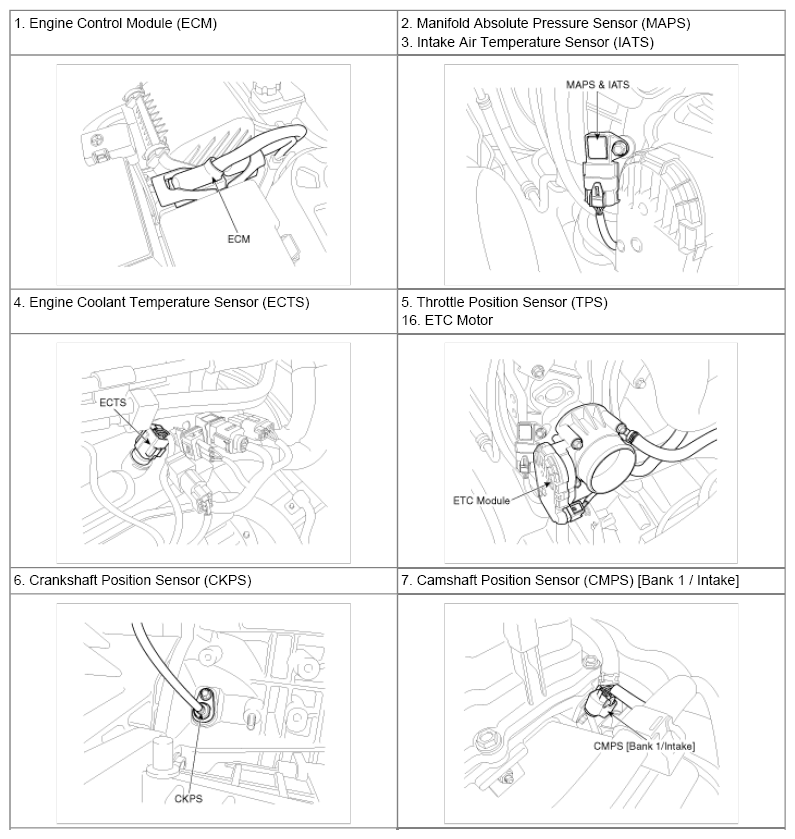 | 1. Engine Control Module (ECM) | 2. Manifold Absolute Pressure Sensor (MAPS) 3. Intake Air Temperature Sensor (IATS) |
|---|---|
| ECM | MAPS & IATS |
| 4. Engine Coolant Temperature Sensor (ECTS) | 5. Throttle Position Sensor (TPS) 16. ETC Motor |
| ECTS | ETC Module |
| 6. Crankshaft Position Sensor (CKPS) | 7. Camshaft Position Sensor (CMPS) [Bank 1 / Intake] |
| CKPS | CMPS [Bank 1/Intake] |