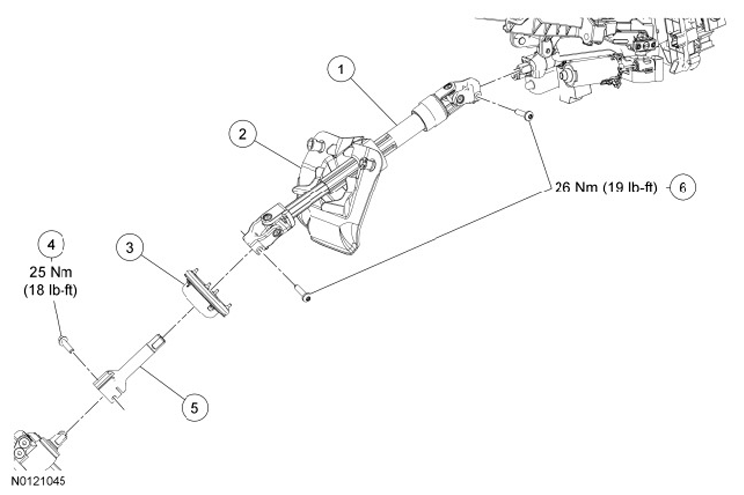 1

2

26 Nm (19 lb-ft)

6

4

25 Nm
(18 lb-ft)

3

5

N0121045