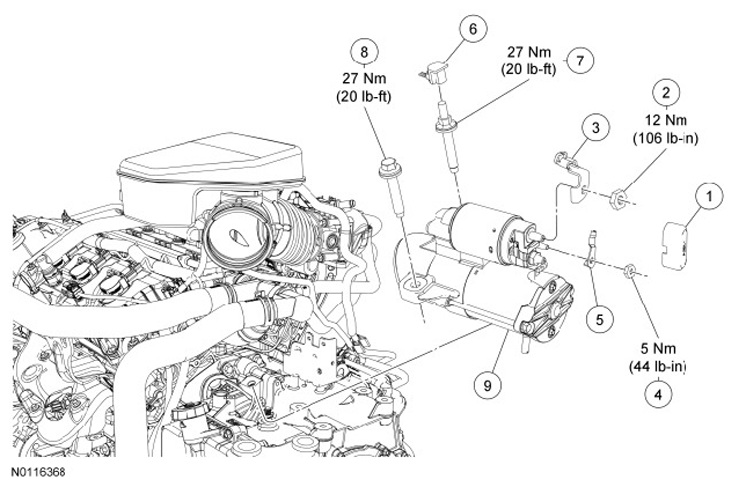 8
27 Nm
(20 lb-ft)

6

27 Nm
(20 lb-ft)
7

2
12 Nm
(106 lb-in)

3

1

5

5 Nm
(44 lb-in)
4

9

N0116368