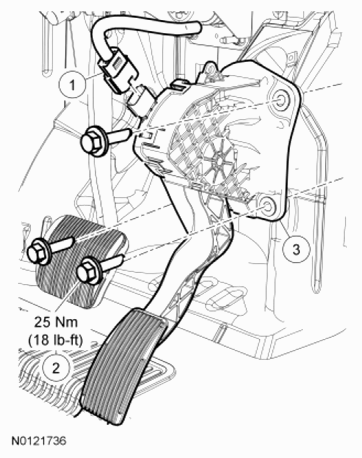 1

3

25 Nm
(18 lb-ft)

2

N0121736