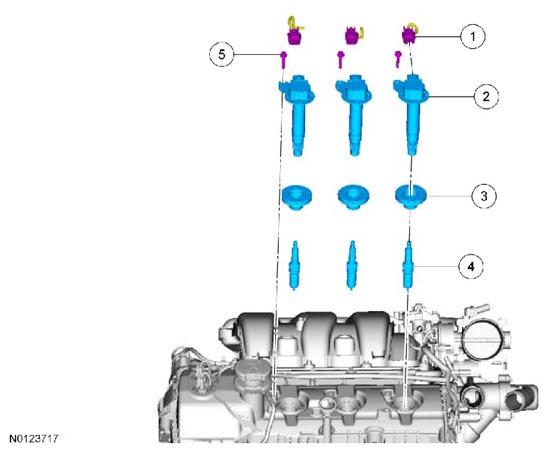 1
5
2
3
4
N0123717