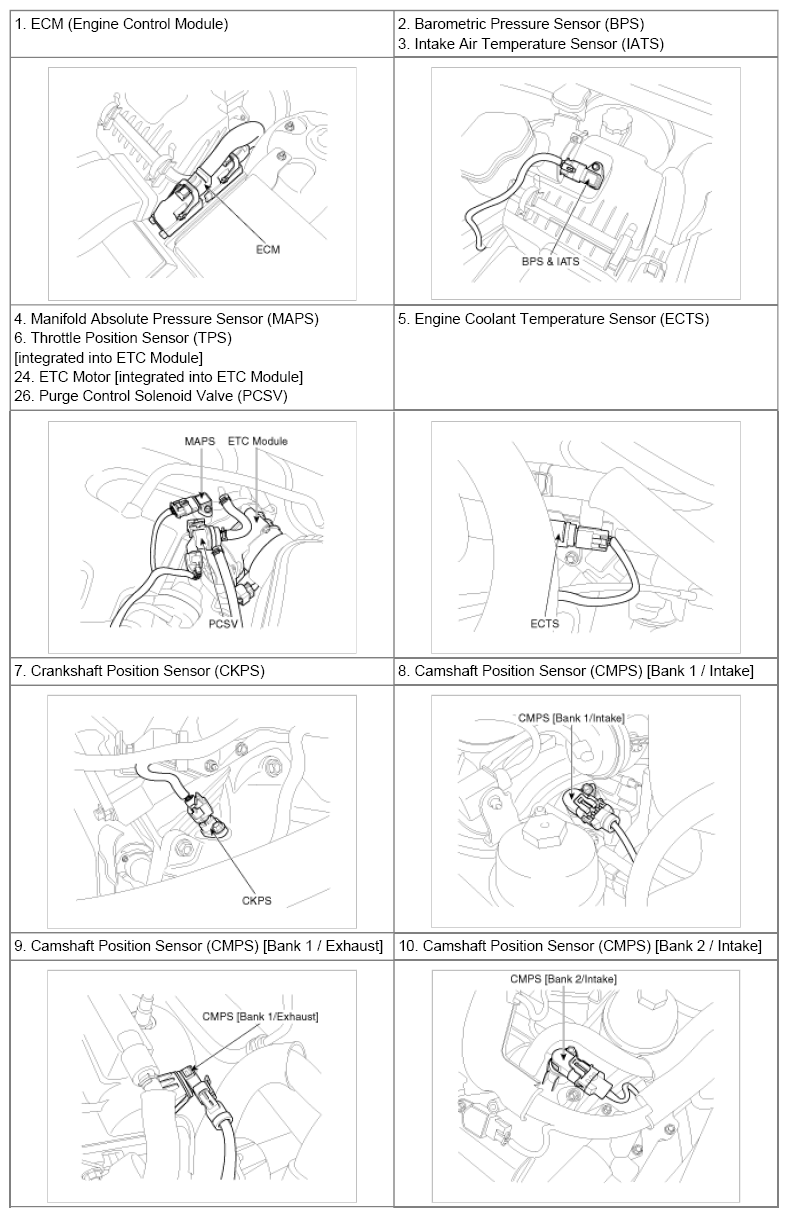 | 1. ECM (Engine Control Module) | 2. Barometric Pressure Sensor (BPS)<br>3. Intake Air Temperature Sensor (IATS) |
|---|---|
| ECM | BPS & IATS |
| 4. Manifold Absolute Pressure Sensor (MAPS)<br>6. Throttle Position Sensor (TPS)<br>[integrated into ETC Module]<br>24. ETC Motor [integrated into ETC Module]<br>26. Purge Control Solenoid Valve (PCSV) | 5. Engine Coolant Temperature Sensor (ECTS) |
| MAPS ETC Module PCSV | ECTS |
| 7. Crankshaft Position Sensor (CKPS) | 8. Camshaft Position Sensor (CMPS) [Bank 1 / Intake] |
| CKPS | CMPS [Bank 1/Intake] |
| 9. Camshaft Position Sensor (CMPS) [Bank 1 / Exhaust] | 10. Camshaft Position Sensor (CMPS) [Bank 2 / Intake] |
| CMPS [Bank 1/Exhaust] | CMPS [Bank 2/Intake] |