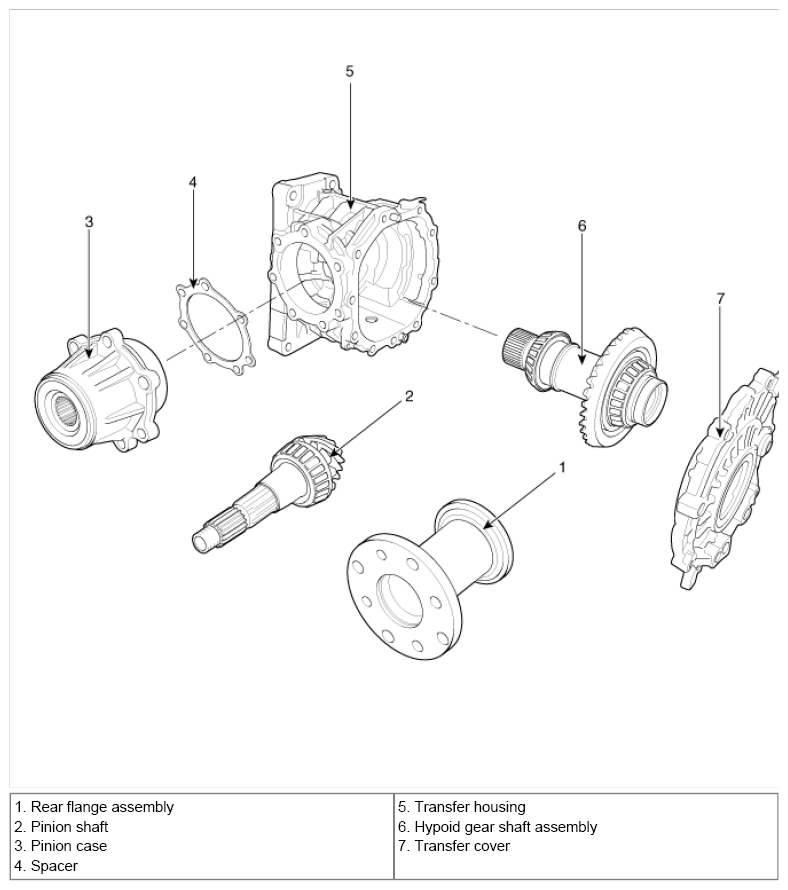 5

4

3

6

7

2

1

| 1. Rear flange assembly<br>2. Pinion shaft<br>3. Pinion case<br>4. Spacer | 5. Transfer housing<br>6. Hypoid gear shaft assembly<br>7. Transfer cover |
|---|---|