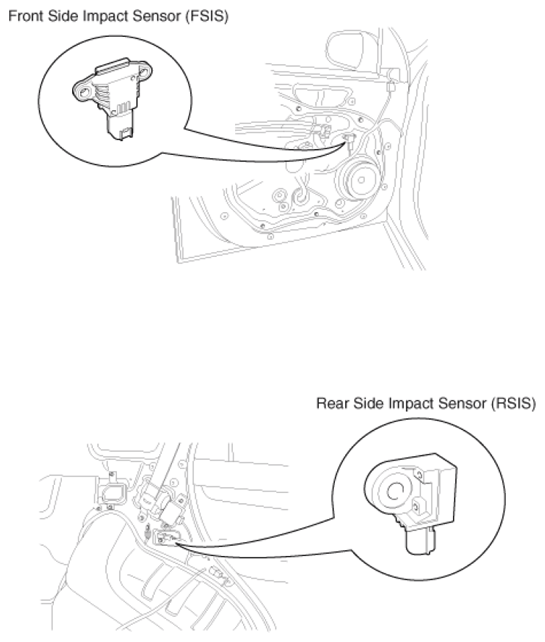 Front Side Impact Sensor (FSIS)

Rear Side Impact Sensor (RSIS)