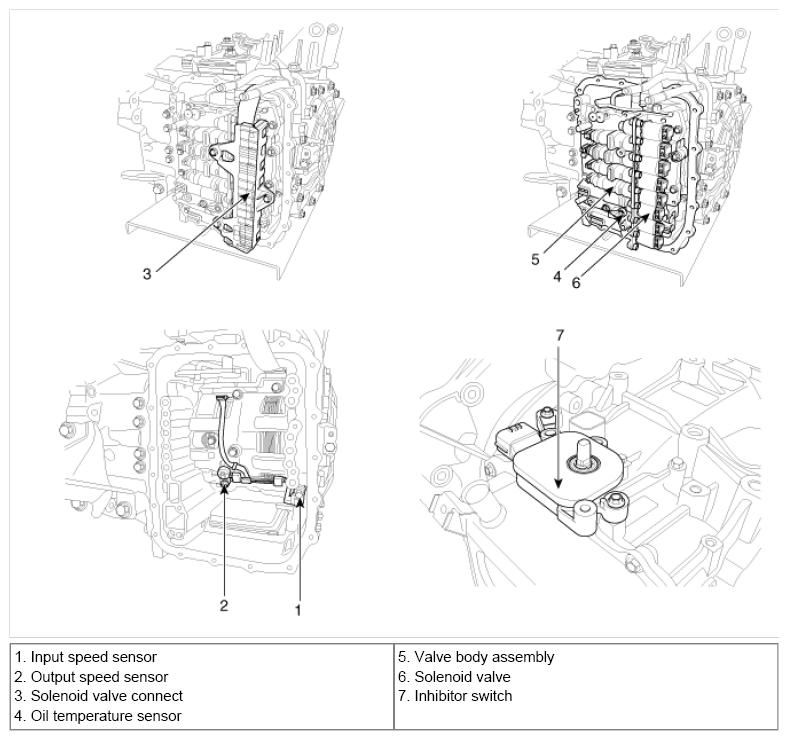 3

5
4
6

7

2
1

| 1. Input speed sensor<br>2. Output speed sensor<br>3. Solenoid valve connect<br>4. Oil temperature sensor | 5. Valve body assembly<br>6. Solenoid valve<br>7. Inhibitor switch |
|---|---|