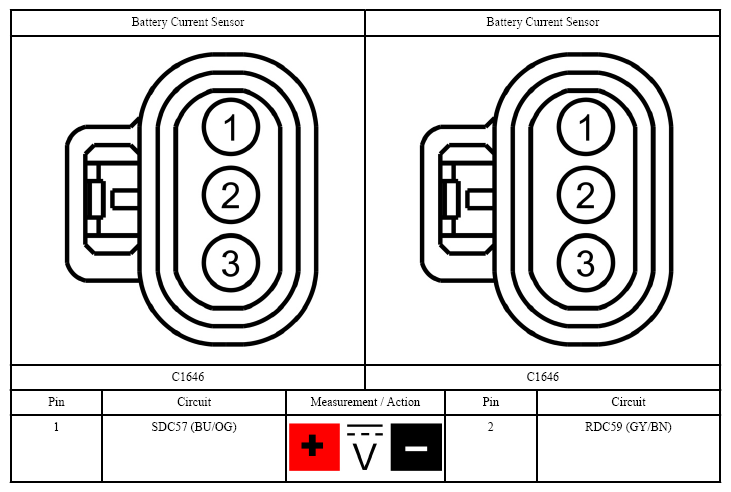 | Battery Current Sensor | Battery Current Sensor |
|---|---|
| 1 2 3 | 1 2 3 |
| C1646 | C1646 |

| Pin | Circuit | Measurement / Action | Pin | Circuit |
|---|---|---|---|---|
| 1 | SDC57 (BU/OG) | + V − | 2 | RDC59 (GY/BN) |