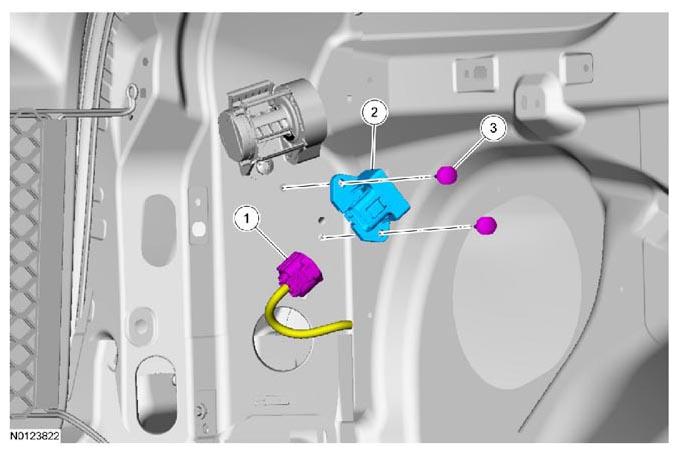 2
3
1
N0123822