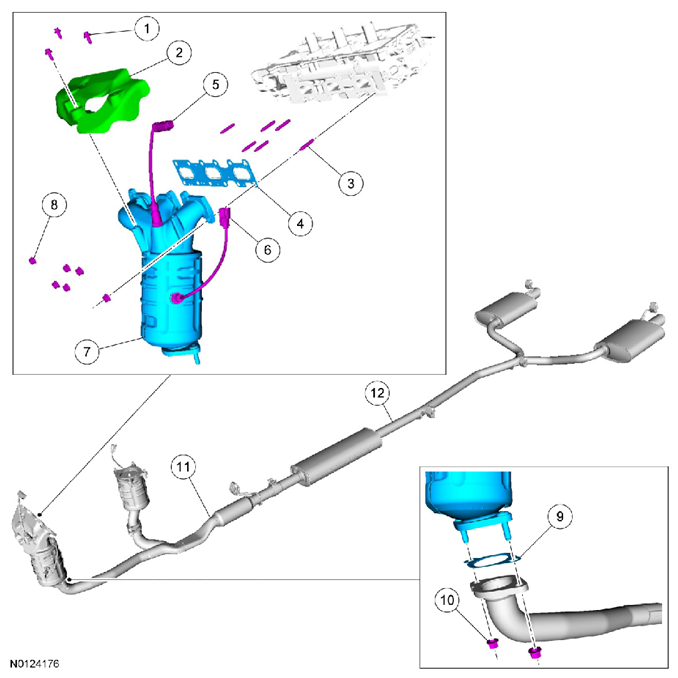 1
2
5
3
4
8
6
7
12
11
9
10
N0124176