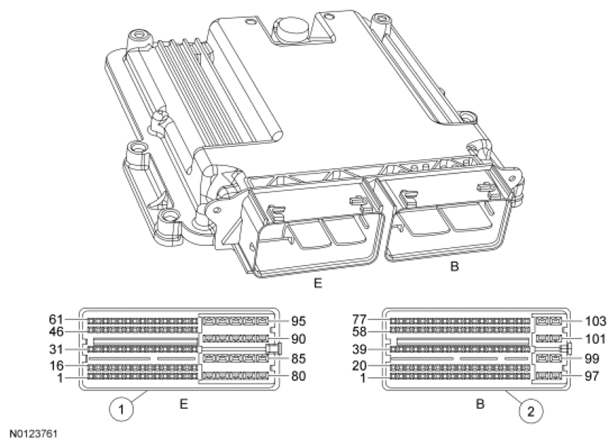 E
B
61
46
31
16
1
95
90
85
80
1
E
77
58
39
20
1
103
101
99
97
B
2
N0123761