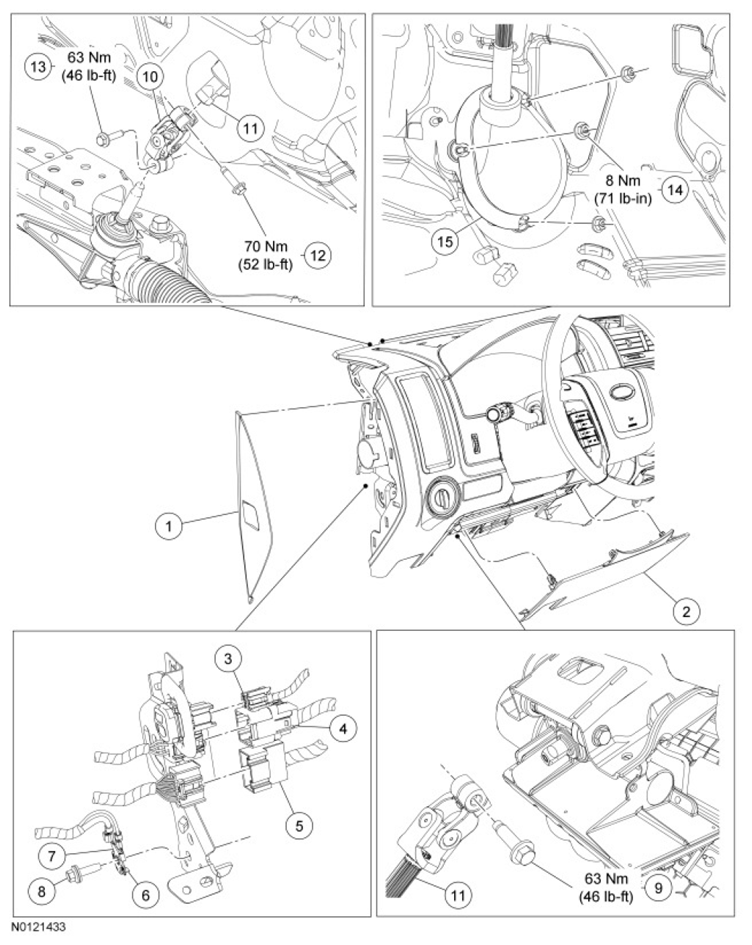 13
63 Nm
(46 lb-ft)
10
11
70 Nm
(52 lb-ft)
12
8 Nm
(71 lb-in)
14
15
1
2
3
4
5
7
8
6
11
63 Nm
(46 lb-ft)
9
N0121433