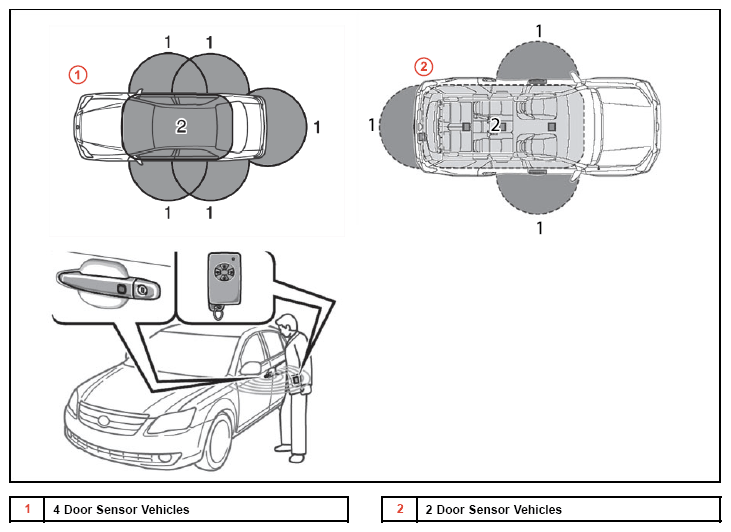 ①

1 1

2 1

1 1

②

1

1 2

1

| 1 | 4 Door Sensor Vehicles |
|---|---|

| 2 | 2 Door Sensor Vehicles |
|---|---|