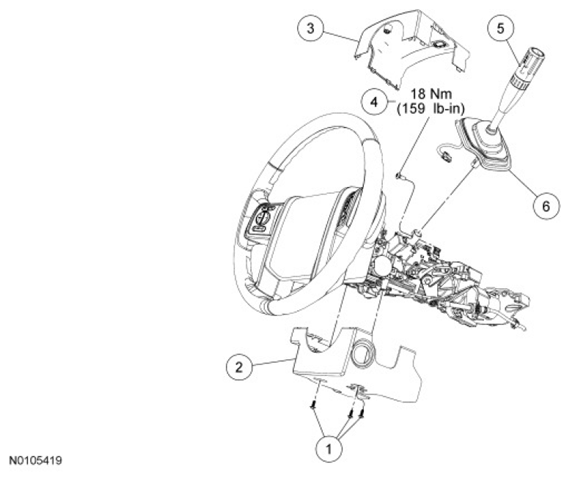 3
5
4
18 Nm
(159 lb-in)
6
2
1
N0105419