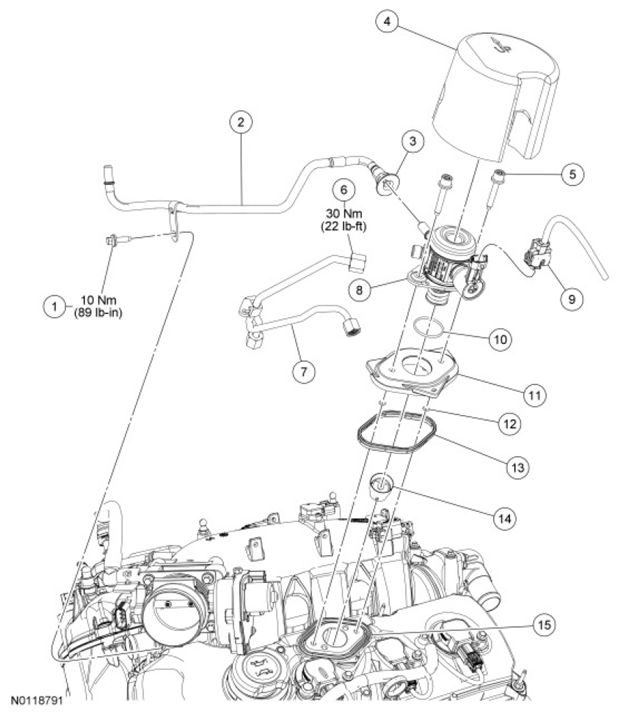 4
2
3
5
6
30 Nm
(22 lb-ft)
1
10 Nm
(89 lb-in)
8
9
10
7
11
12
13
14
15
N0118791