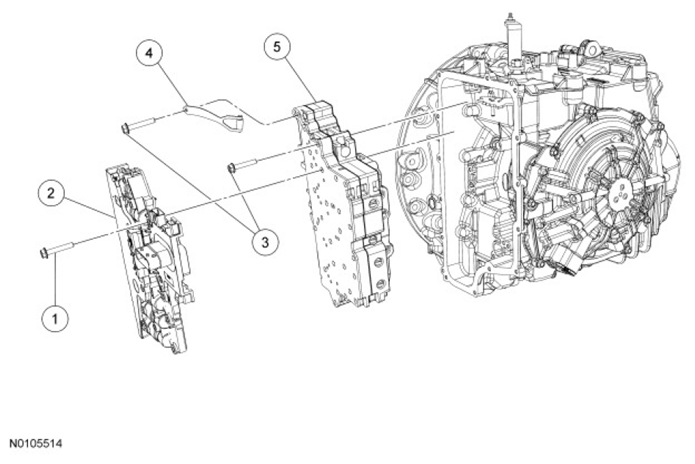 4
5
2
3
1
N0105514