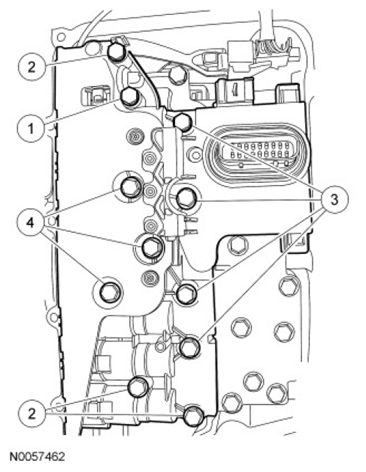 2
1
3
4
2
N0057462