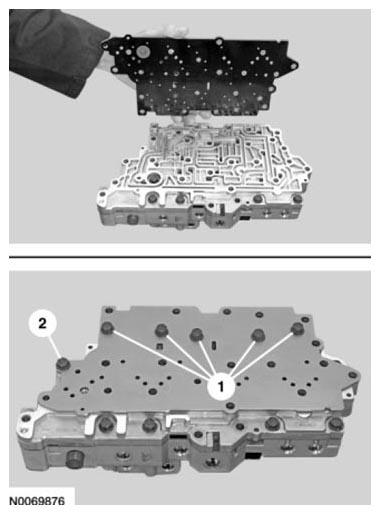 2

1

N0069876