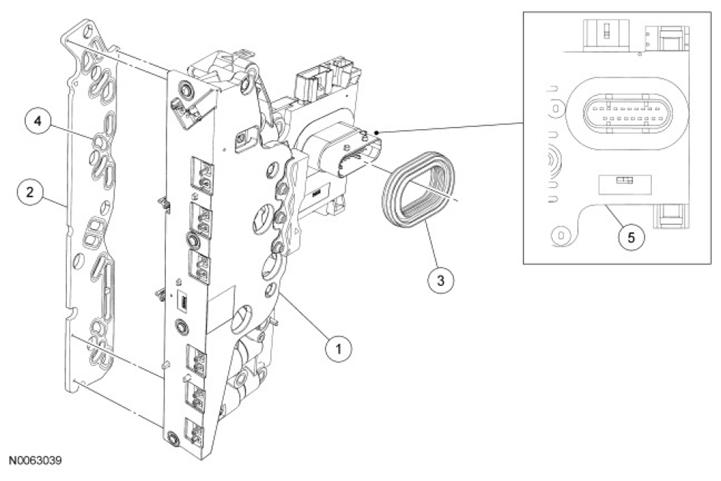 4
2
3
5
1
N0063039