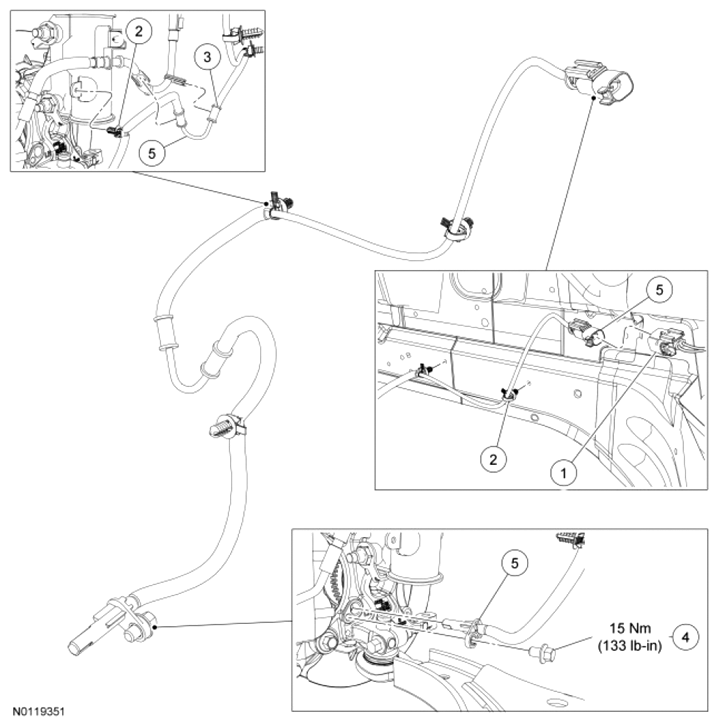 2

3

5

5

2

1

5

15 Nm
(133 lb-in)

4

N0119351